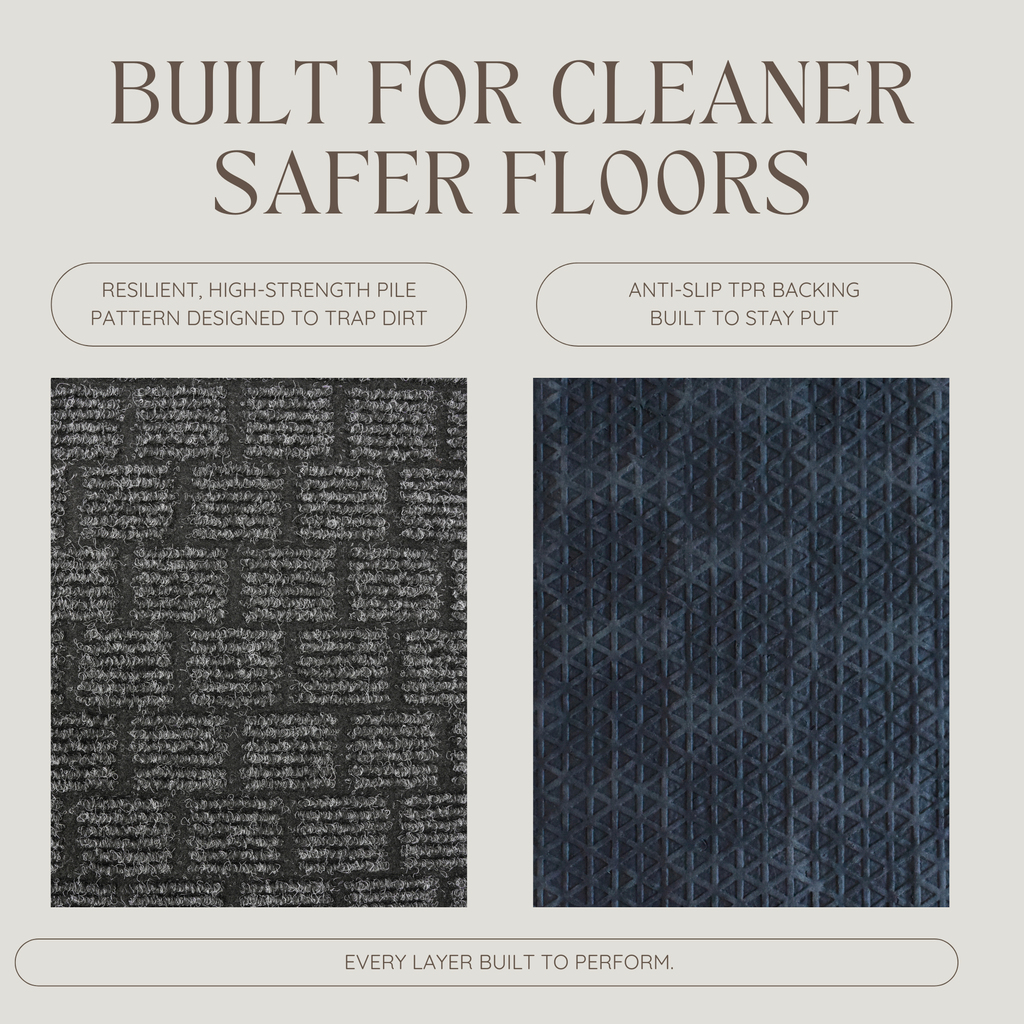 BUILT FOR CLEANER SAFER FLOORS

RESILIENT, HIGH-STRENGTH PILE PATTERN DESIGNED TO TRAP DIRT

ANTI-SLIP TPR BACKING BUILT TO STAY PUT

EVERY LAYER BUILT TO PERFORM.