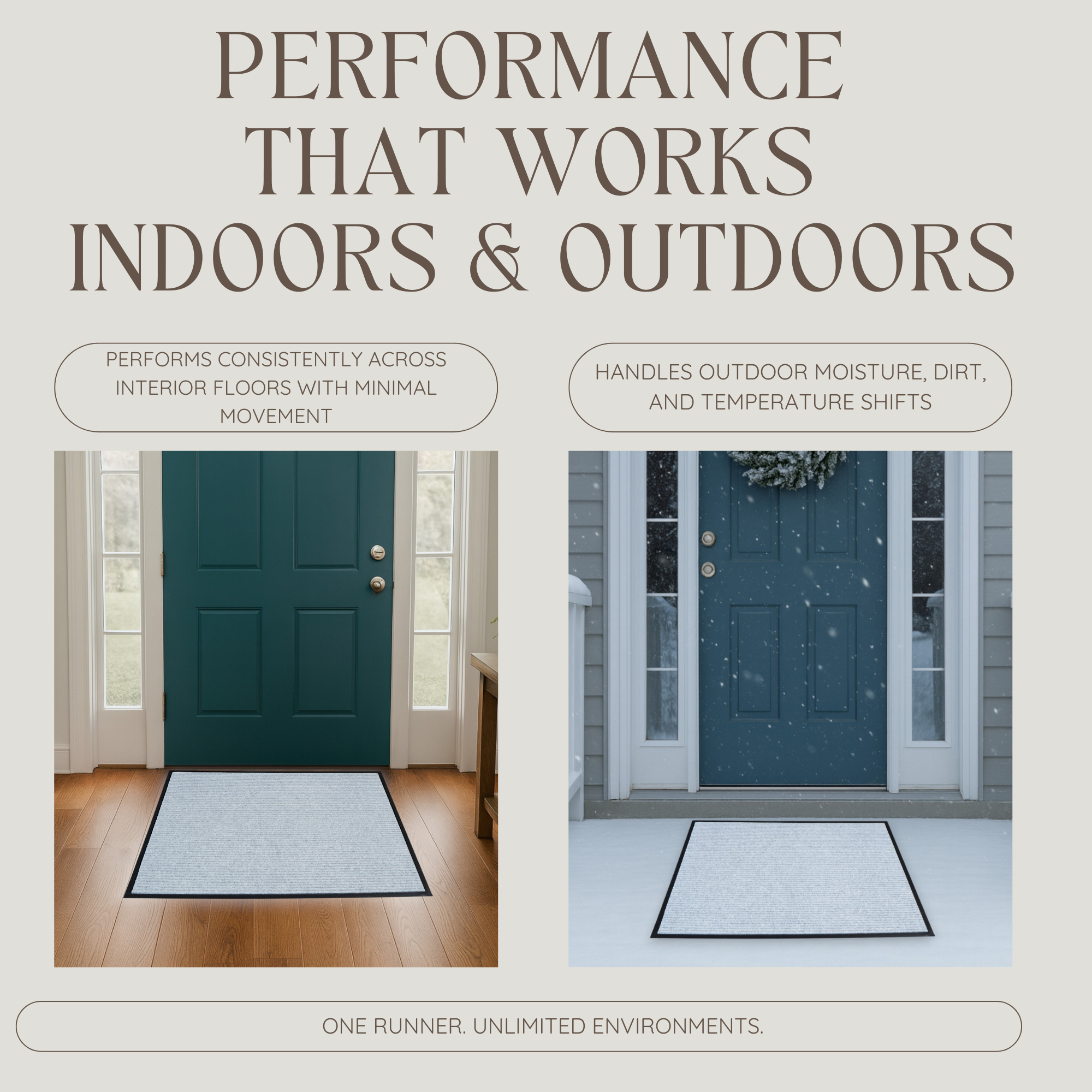 PERFORMANCE THAT WORKS INDOORS & OUTDOORS

PERFORMS CONSISTENTLY ACROSS INTERIOR FLOORS WITH MINIMAL MOVEMENT

HANDLES OUTDOOR MOISTURE, DIRT, AND TEMPERATURE SHIFTS

ONE RUNNER. UNLIMITED ENVIRONMENTS.